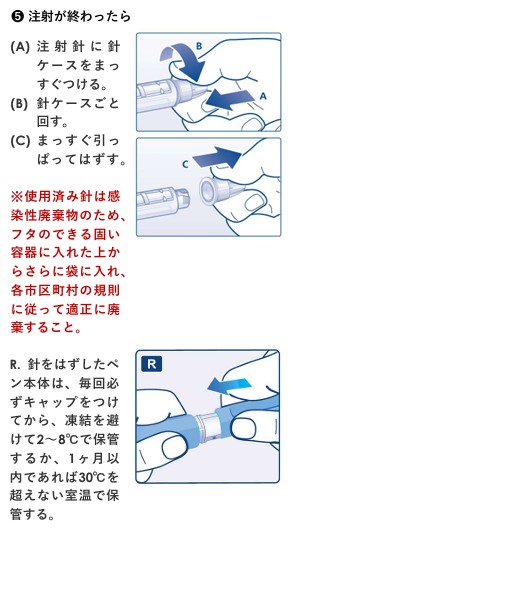 ❺ 注射が終わったら

(A) 注射針に針ケースをまっすぐつける。
(B) 針ケースごと回す。
(C) まっすぐ引っぱってはずす。

B
A
C

※使用済み針は感染性廃棄物のため、フタのできる固い容器に入れた上からさらに袋に入れ、各市区町村の規則に従って適正に廃棄すること。

R. 針をはずしたペン本体は、毎回必ずキャップをつけてから、凍結を避けて2～8℃で保管するか、1ヶ月以内であれば30℃を超えない室温で保管する。

R